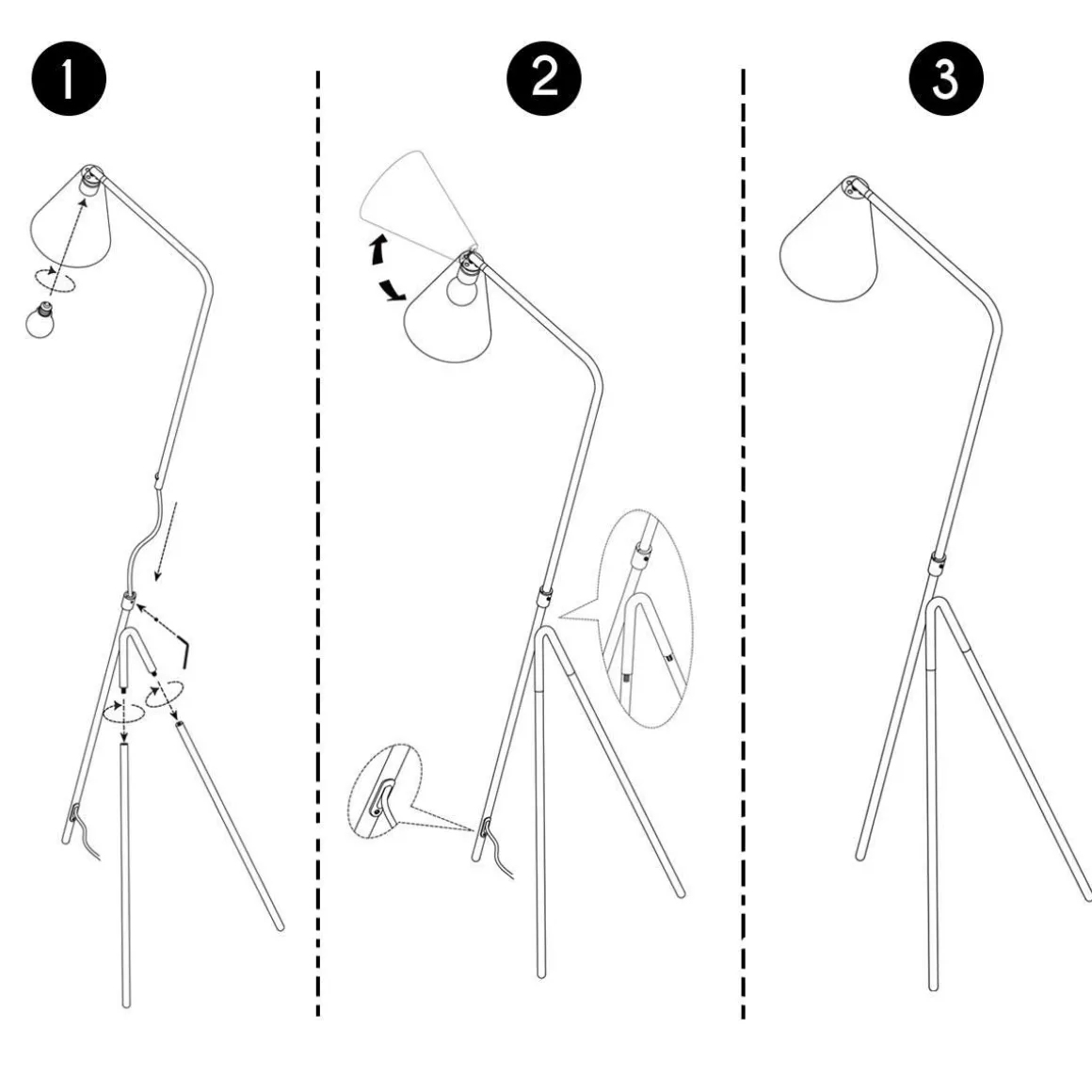 1

2

3