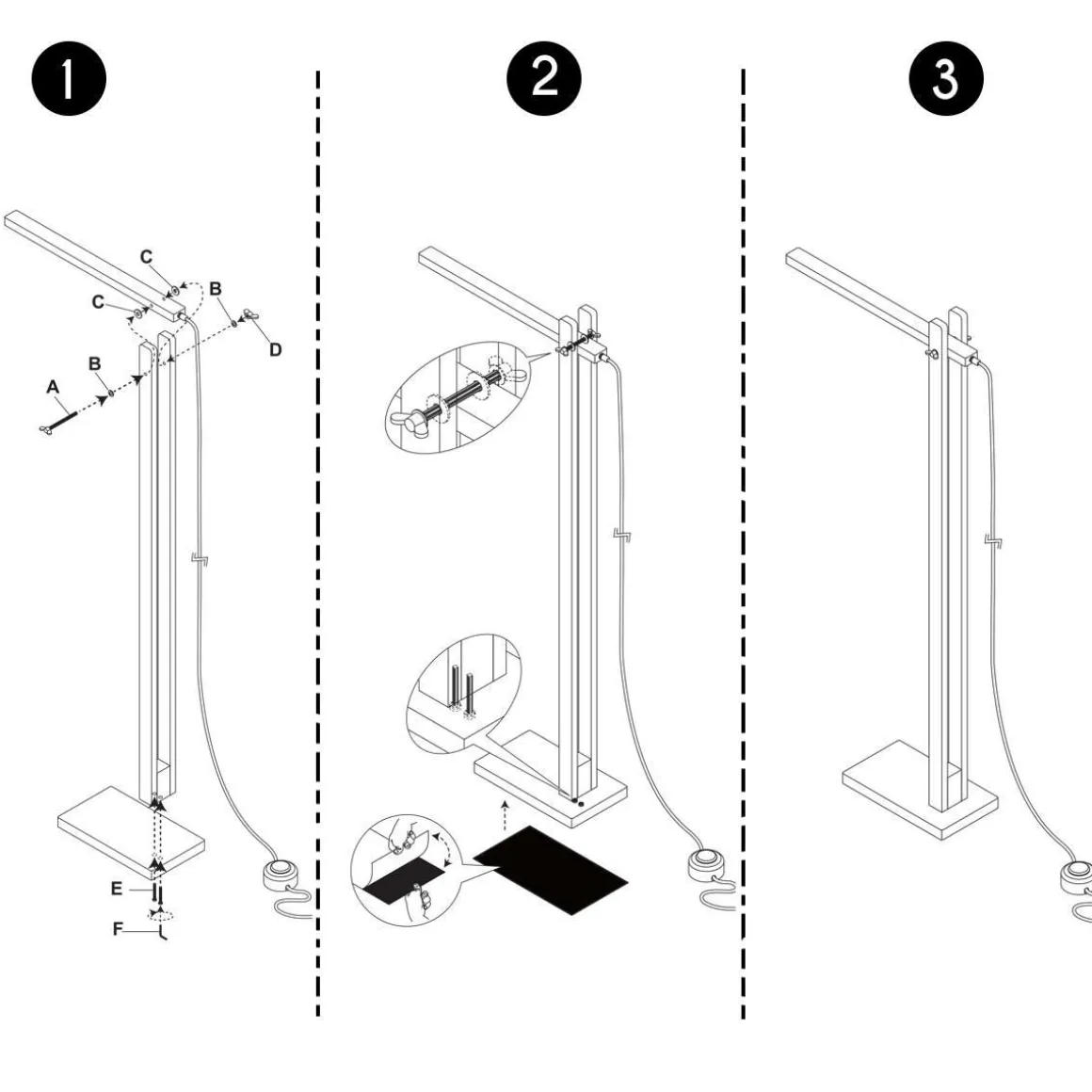 1

C
C
B
D
B
A
E
F

2

3